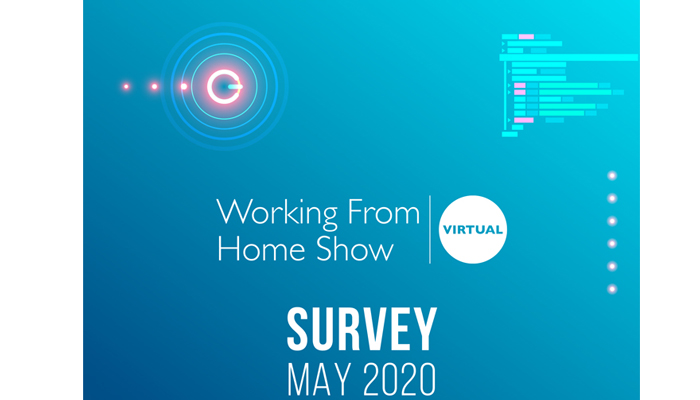 Working From Home Show

VIRTUAL

SURVEY
MAY 2020