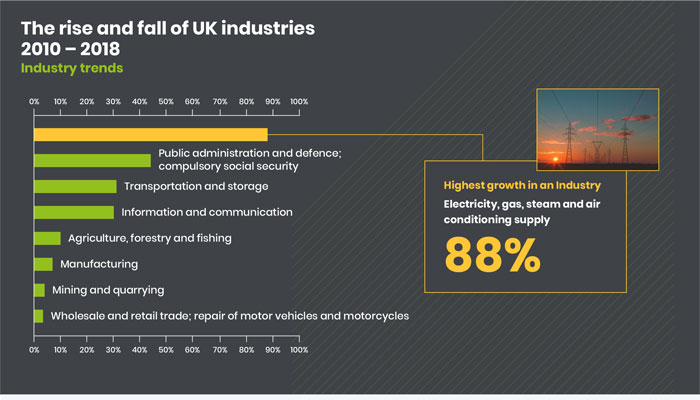 The rise and fall of UK industries
2010 – 2018
Industry trends

0% 10% 20% 30% 40% 50% 60% 70% 80% 90% 100%

Public administration and defence; compulsory social security
Transportation and storage
Information and communication
Agriculture, forestry and fishing
Manufacturing
Mining and quarrying
Wholesale and retail trade; repair of motor vehicles and motorcycles

0% 10% 20% 30% 40% 50% 60% 70% 80% 90% 100%

Highest growth in an Industry
Electricity, gas, steam and air conditioning supply
88%